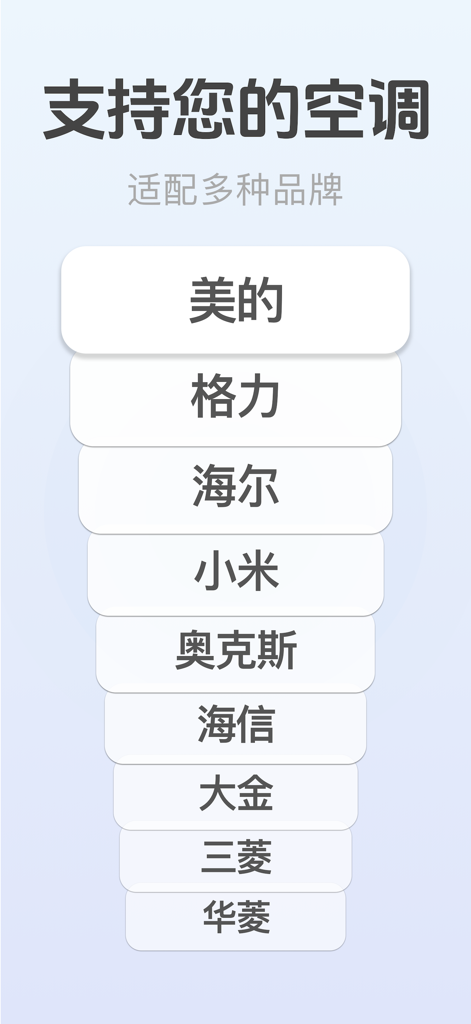 支持您的空调

适配多种品牌

美的

格力

海尔

小米

奥克斯

海信

大金

三菱

华菱