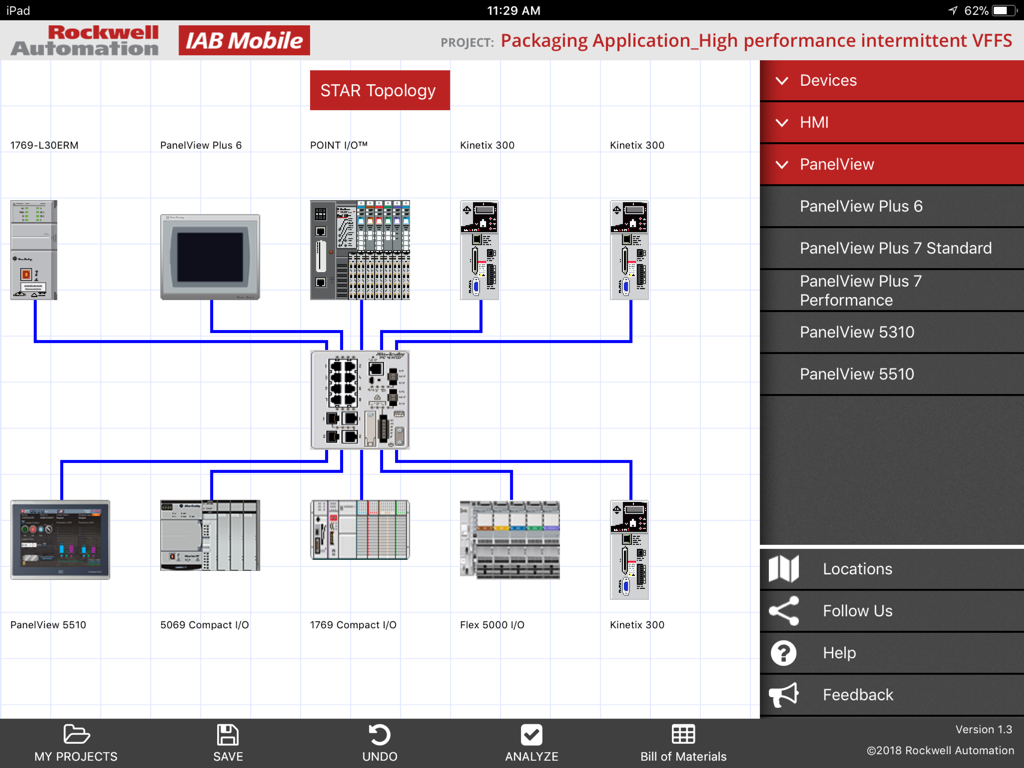 iPad

11:29 AM

62%

Rockwell Automation

IAB Mobile

PROJECT: Packaging Application_High performance intermittent VFFS

STAR Topology

1769-L30ERM

PanelView Plus 6

POINT I/O™

Kinetix 300

Kinetix 300

PanelView 5510

5069 Compact I/O

1769 Compact I/O

Flex 5000 I/O

Kinetix 300

Devices

HMI

PanelView

PanelView Plus 6

PanelView Plus 7 Standard

PanelView Plus 7 Performance

PanelView 5310

PanelView 5510

Locations

Follow Us

Help

Feedback

MY PROJECTS

SAVE

UNDO

ANALYZE

Bill of Materials

Version 1.3

©2018 Rockwell Automation