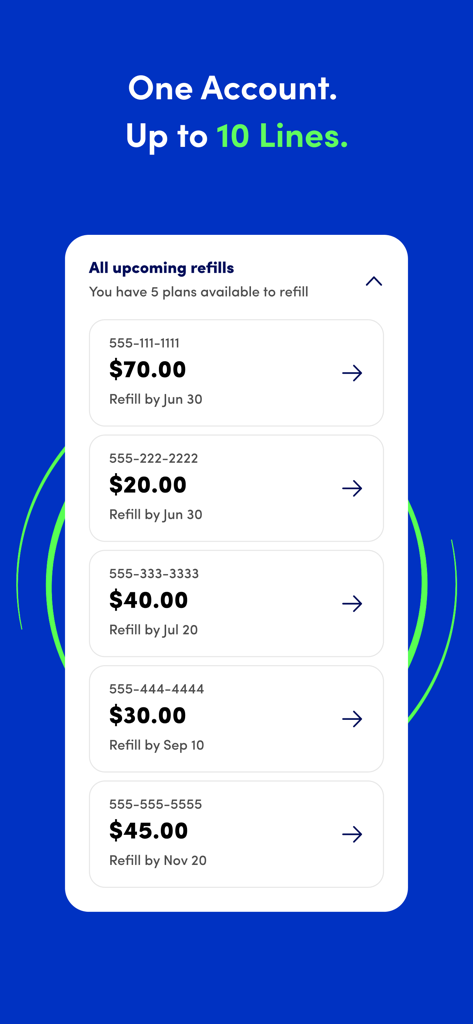 One Account.
Up to 10 Lines.

All upcoming refills
You have 5 plans available to refill

555-111-1111
$70.00
Refill by Jun 30

555-222-2222
$20.00
Refill by Jun 30

555-333-3333
$40.00
Refill by Jul 20

555-444-4444
$30.00
Refill by Sep 10

555-555-5555
$45.00
Refill by Nov 20