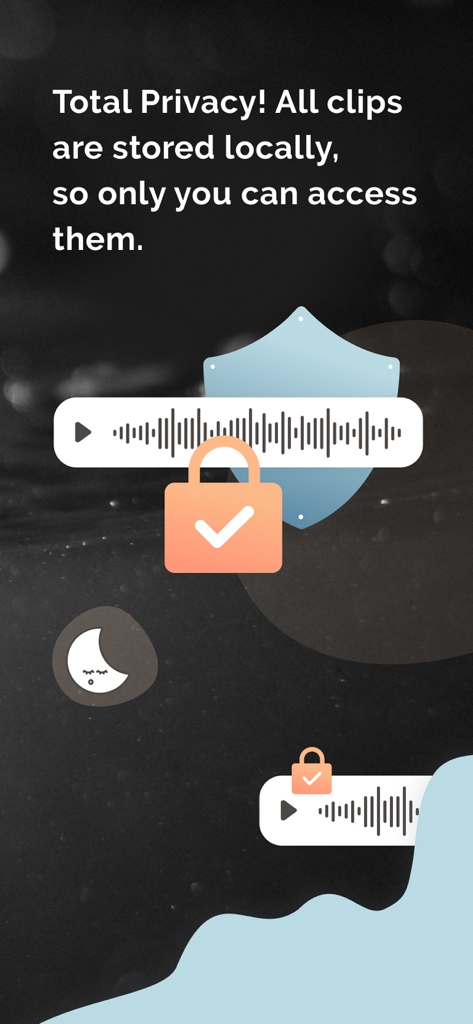 Total Privacy! All clips are stored locally, so only you can access them.