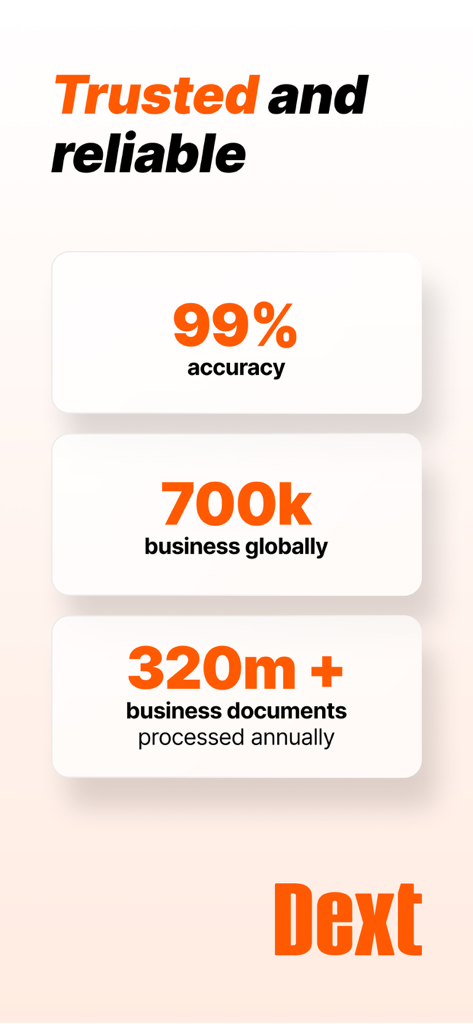 Trusted and reliable

99%
accuracy

700k
business globally

320m +
business documents
processed annually

Dext