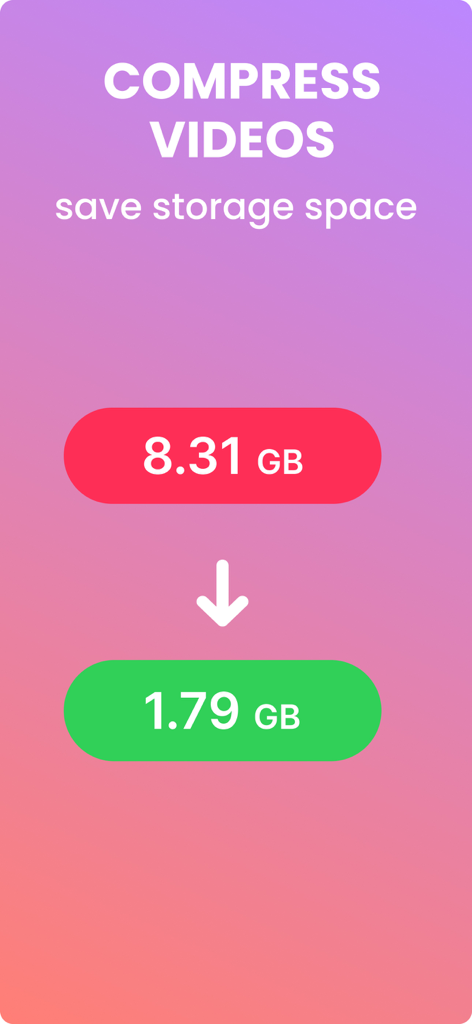 COMPRESS VIDEOS
save storage space

8.31 GB

1.79 GB