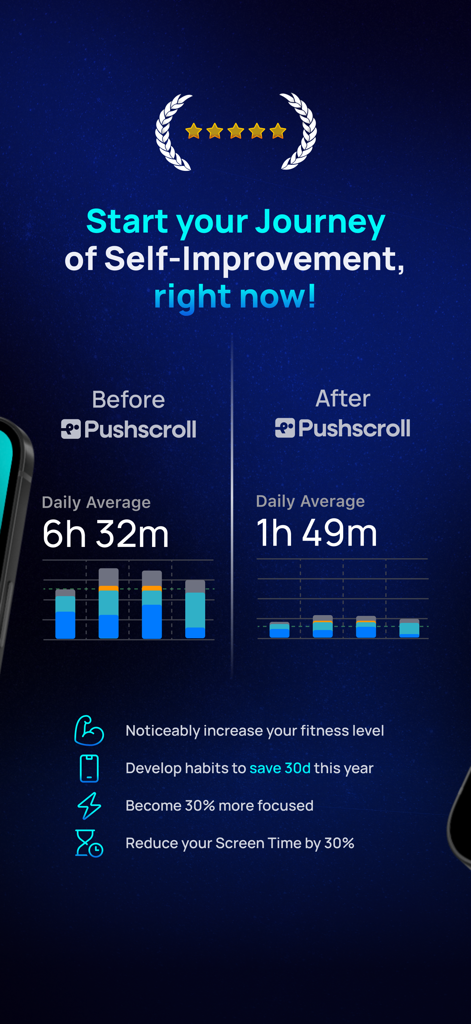 Start your Journey of Self-Improvement, right now!

Before
Pushscroll

Daily Average
6h 32m

After
Pushscroll

Daily Average
1h 49m

Noticeably increase your fitness level

Develop habits to save 30d this year

Become 30% more focused

Reduce your Screen Time by 30%