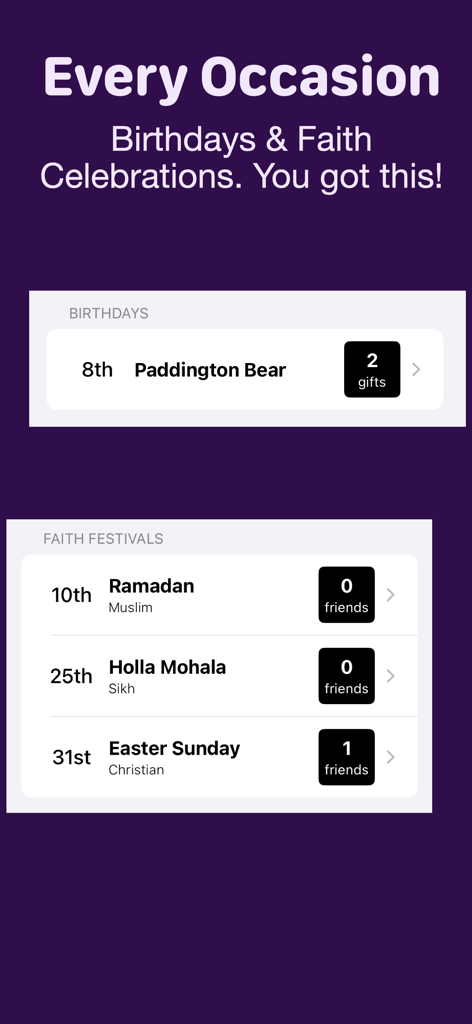 Every Occasion

Birthdays & Faith Celebrations. You got this!

BIRTHDAYS

8th Paddington Bear 2 gifts

FAITH FESTIVALS

10th Ramadan Muslim 0 friends

25th Holla Mohala Sikh 0 friends

31st Easter Sunday Christian 1 friends