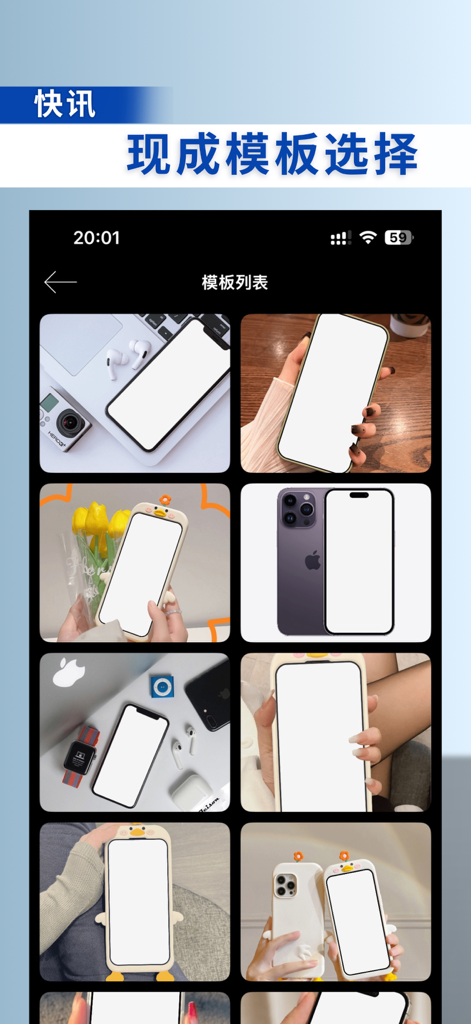 快讯

现成模板选择

20:01

59

模板列表