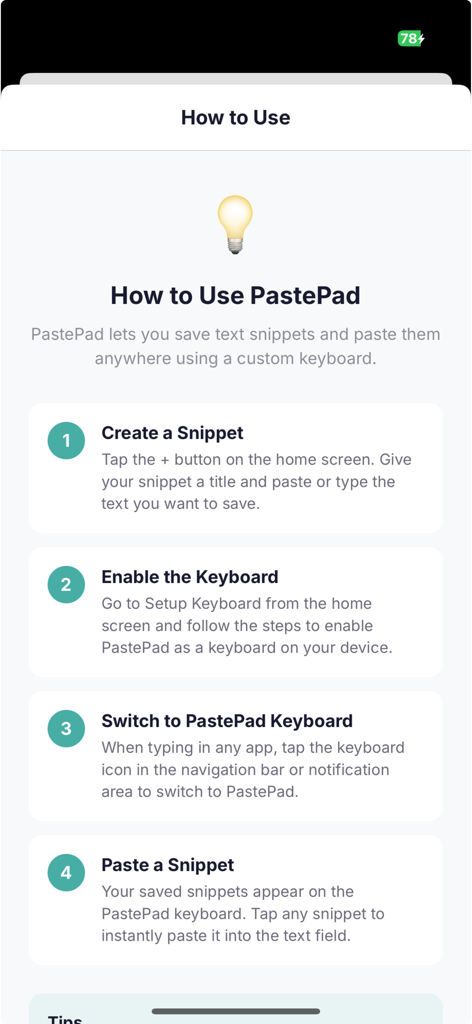 78

How to Use

How to Use PastePad

PastePad lets you save text snippets and paste them anywhere using a custom keyboard.

1
Create a Snippet
Tap the + button on the home screen. Give your snippet a title and paste or type the text you want to save.

2
Enable the Keyboard
Go to Setup Keyboard from the home screen and follow the steps to enable PastePad as a keyboard on your device.

3
Switch to PastePad Keyboard
When typing in any app, tap the keyboard icon in the navigation bar or notification area to switch to PastePad.

4
Paste a Snippet
Your saved snippets appear on the PastePad keyboard. Tap any snippet to instantly paste it into the text field.

Tips