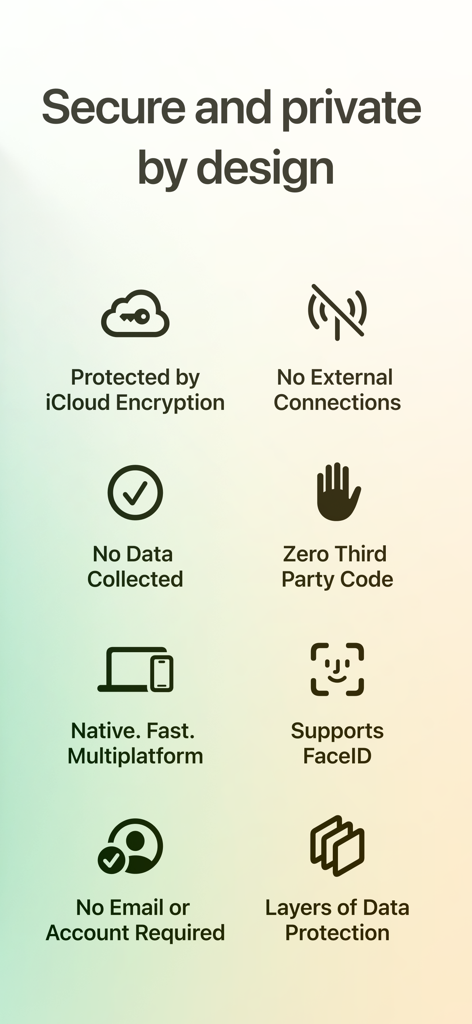 Secure and private by design

Protected by iCloud Encryption

No External Connections

No Data Collected

Zero Third Party Code

Native. Fast. Multiplatform

Supports FaceID

No Email or Account Required

Layers of Data Protection