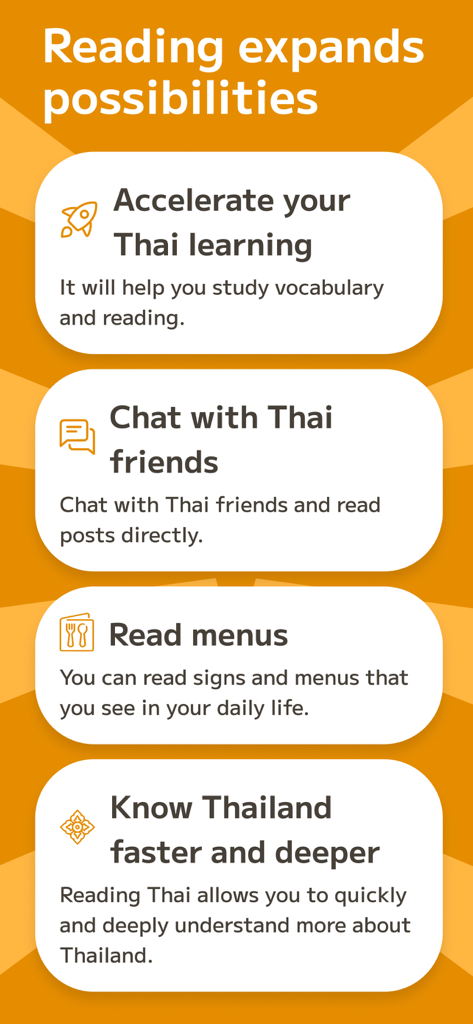 Reading expands possibilities

Accelerate your Thai learning

It will help you study vocabulary and reading.

Chat with Thai friends

Chat with Thai friends and read posts directly.

Read menus

You can read signs and menus that you see in your daily life.

Know Thailand faster and deeper

Reading Thai allows you to quickly and deeply understand more about Thailand.