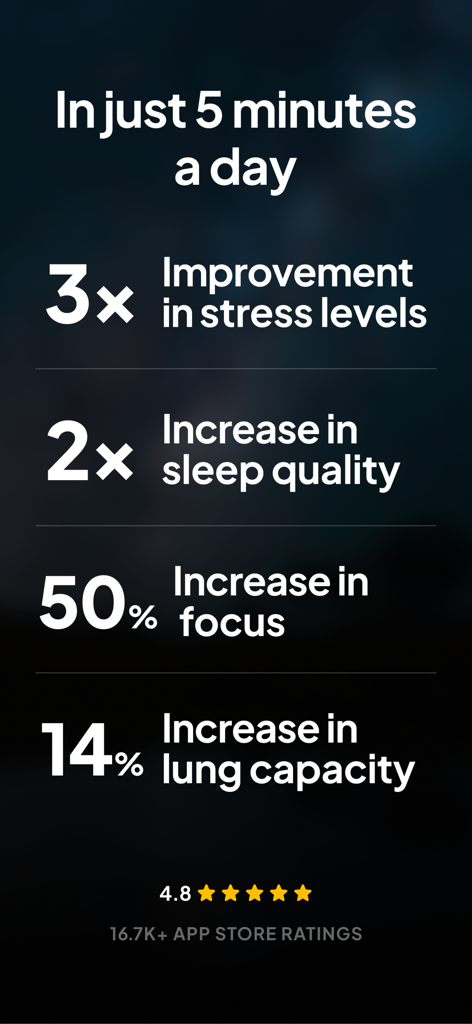 In just 5 minutes a day

3× Improvement in stress levels

2× Increase in sleep quality

50% Increase in focus

14% Increase in lung capacity

4.8 ★★★★★

16.7K+ APP STORE RATINGS