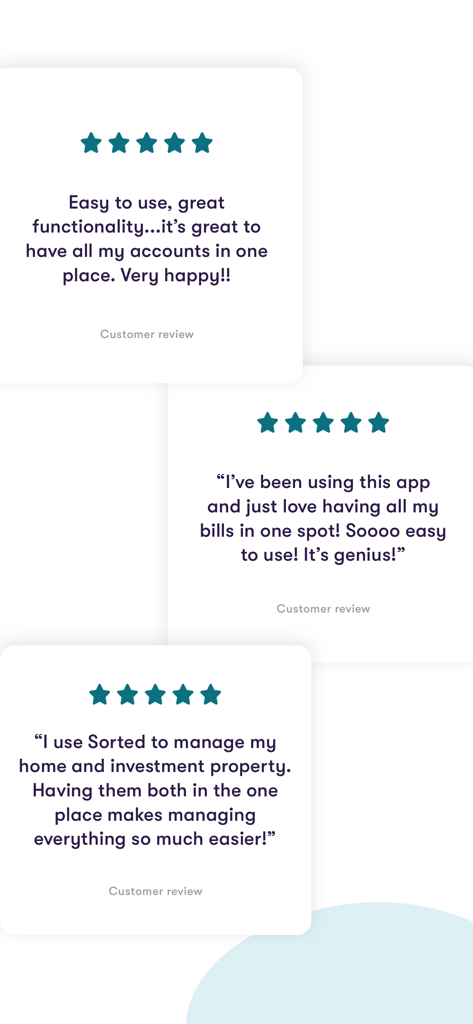 Easy to use, great functionality...it's great to have all my accounts in one place. Very happy!!

Customer review

"I've been using this app and just love having all my bills in one spot! Soooo easy to use! It's genius!"

Customer review

"I use Sorted to manage my home and investment property. Having them both in the one place makes managing everything so much easier!"

Customer review