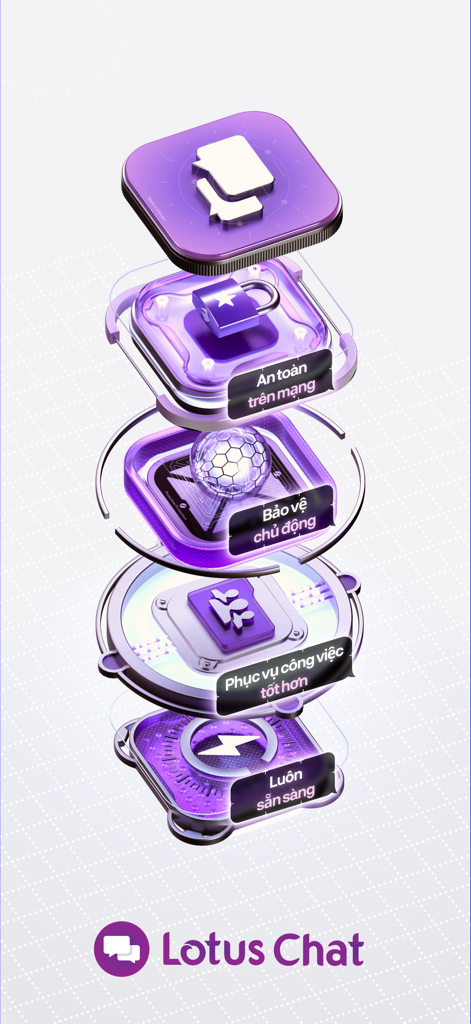 An toàn
trên mạng

Bảo vệ
chủ động

Phục vụ công việc
tốt hơn

Luôn
sẵn sàng

Lotus Chat