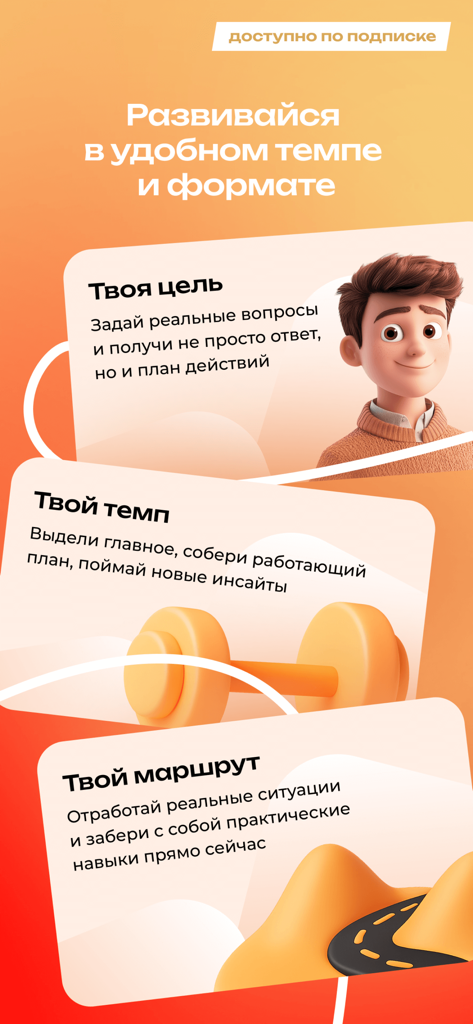 доступно по подписке

Развивайся в удобном темпе и формате

Твоя цель

Задай реальные вопросы и получи не просто ответ, но и план действий

Твой темп

Выдели главное, собери работающий план, поймай новые инсайты

Твой маршрут

Отработай реальные ситуации и забери с собой практические навыки прямо сейчас