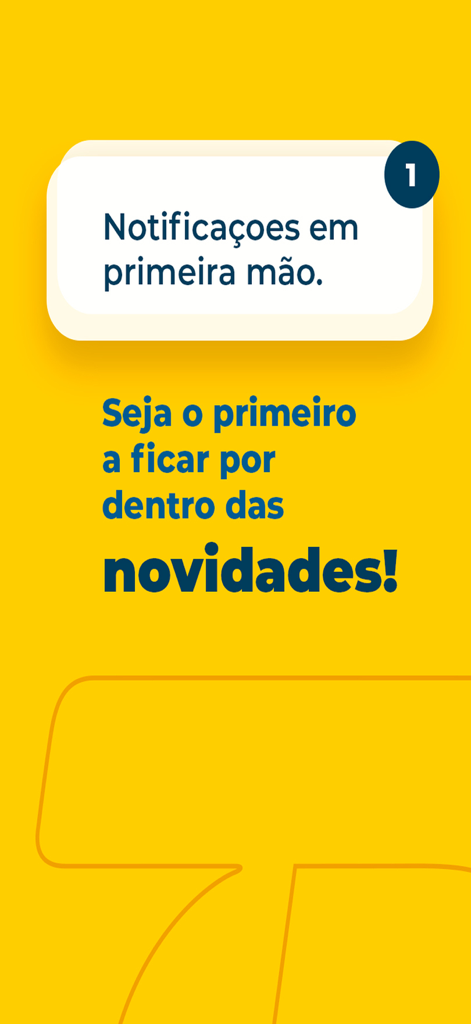 1

Notificaçoes em primeira mão.

Seja o primeiro a ficar por dentro das

novidades!