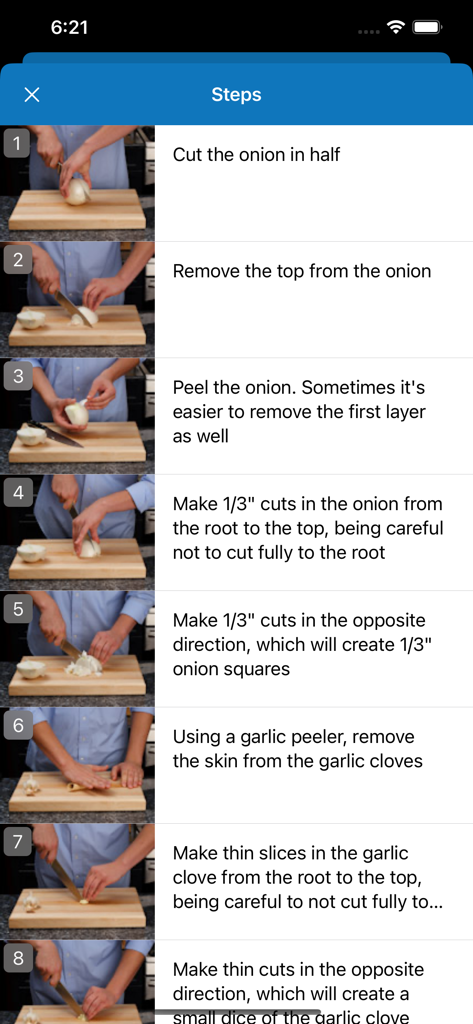 6:21

Steps

1 Cut the onion in half

2 Remove the top from the onion

3 Peel the onion. Sometimes it's easier to remove the first layer as well

4 Make 1/3" cuts in the onion from the root to the top, being careful not to cut fully to the root

5 Make 1/3" cuts in the opposite direction, which will create 1/3" onion squares

6 Using a garlic peeler, remove the skin from the garlic cloves

7 Make thin slices in the garlic clove from the root to the top, being careful to not cut fully to...

8 Make thin cuts in the opposite direction, which will create a small dice of the garlic clove