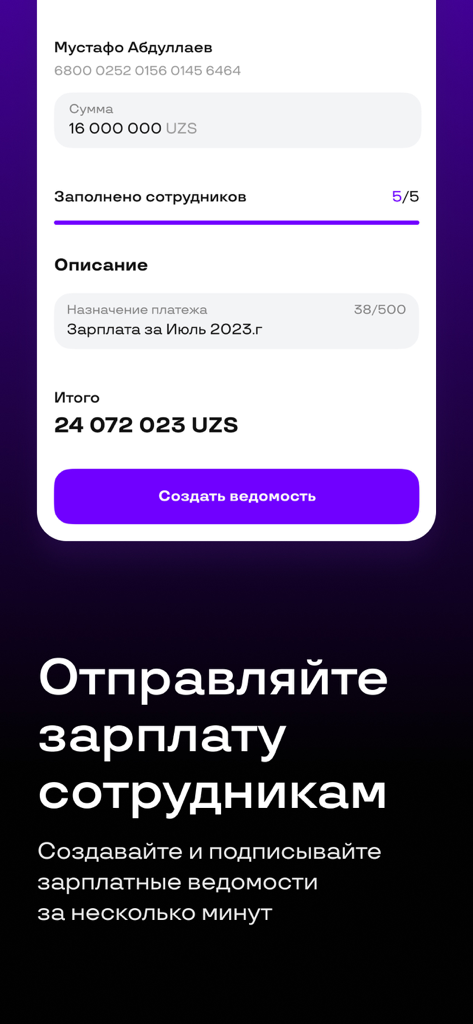 Мустафо Абдуллаев
6800 0252 0156 0145 6464

Сумма
16 000 000 UZS

Заполнено сотрудников 5/5

Описание

Назначение платежа 38/500
Зарплата за Июль 2023.г

Итого
24 072 023 UZS

Создать ведомость

Отправляйте зарплату сотрудникам

Создавайте и подписывайте зарплатные ведомости за несколько минут