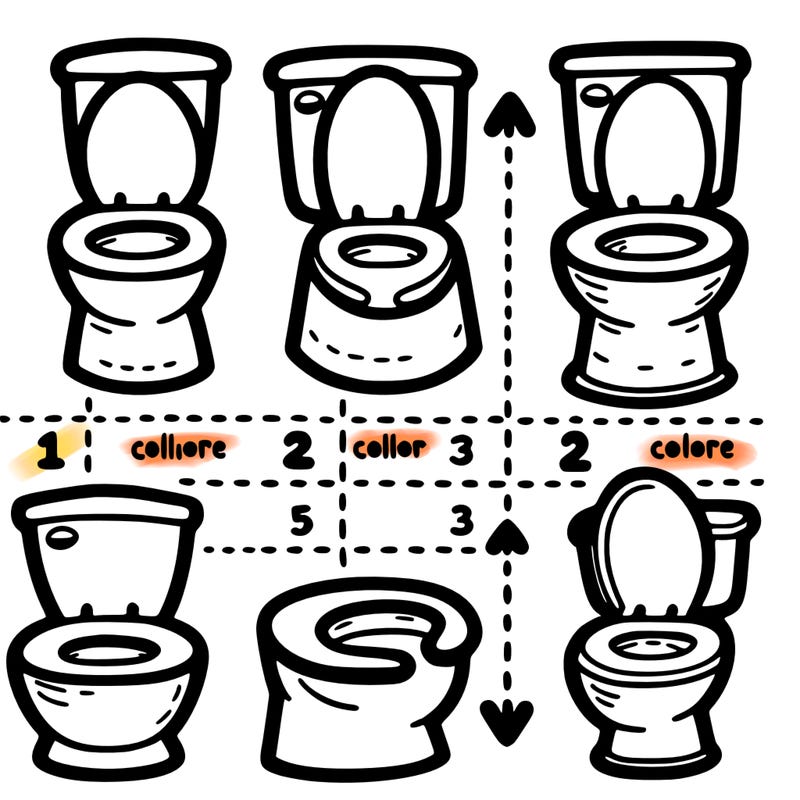 1 colliore 2 collor 3 2 colore

5 3