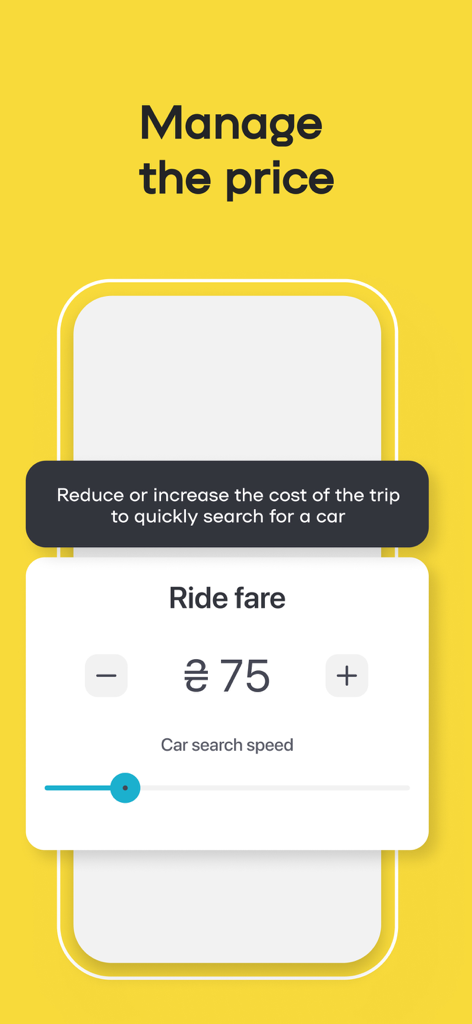 Manage the price

Reduce or increase the cost of the trip to quickly search for a car

Ride fare

−

₴ 75

+

Car search speed