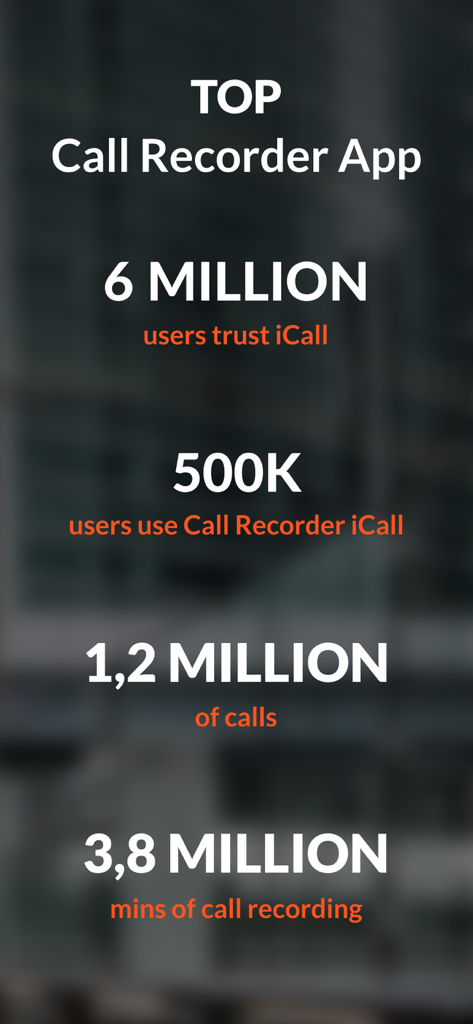 TOP
Call Recorder App

6 MILLION
users trust iCall

500K
users use Call Recorder iCall

1,2 MILLION
of calls

3,8 MILLION
mins of call recording