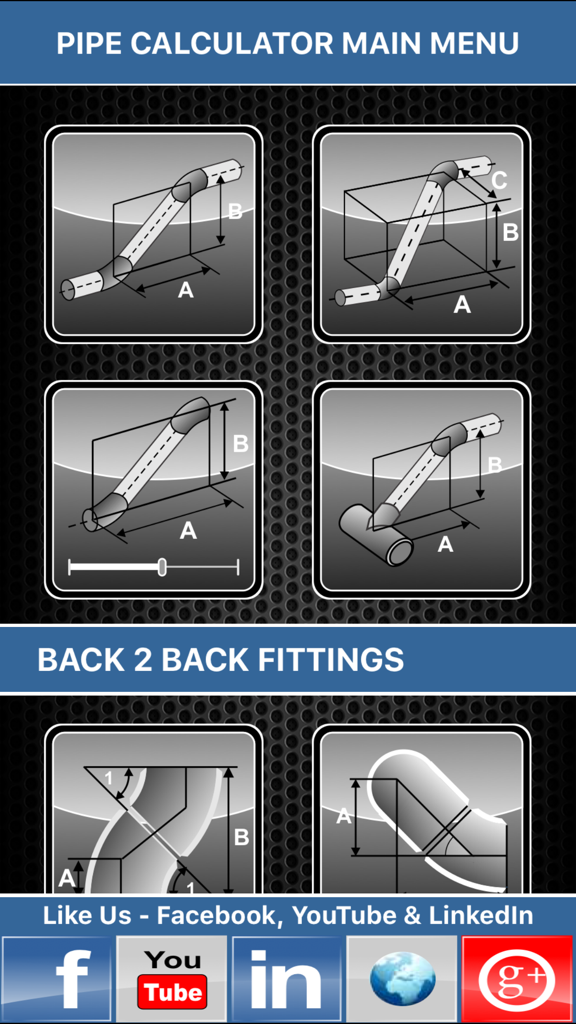 PIPE CALCULATOR MAIN MENU

B
A

C
B
A

B
A

B
A

BACK 2 BACK FITTINGS

1
B
A
1

A

Like Us - Facebook, YouTube & LinkedIn

f
You Tube
in
g+