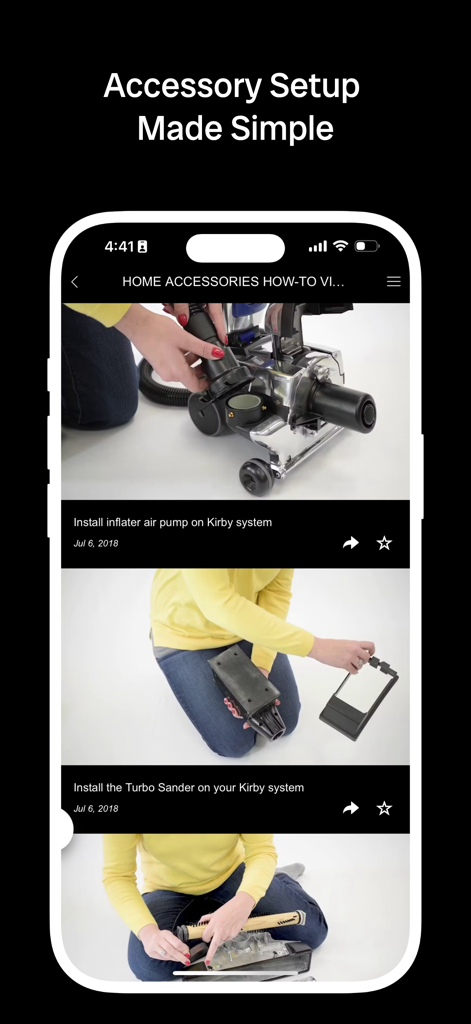 Accessory Setup Made Simple

4:41

HOME ACCESSORIES HOW-TO VI...

Install inflater air pump on Kirby system

Jul 6, 2018

Install the Turbo Sander on your Kirby system

Jul 6, 2018