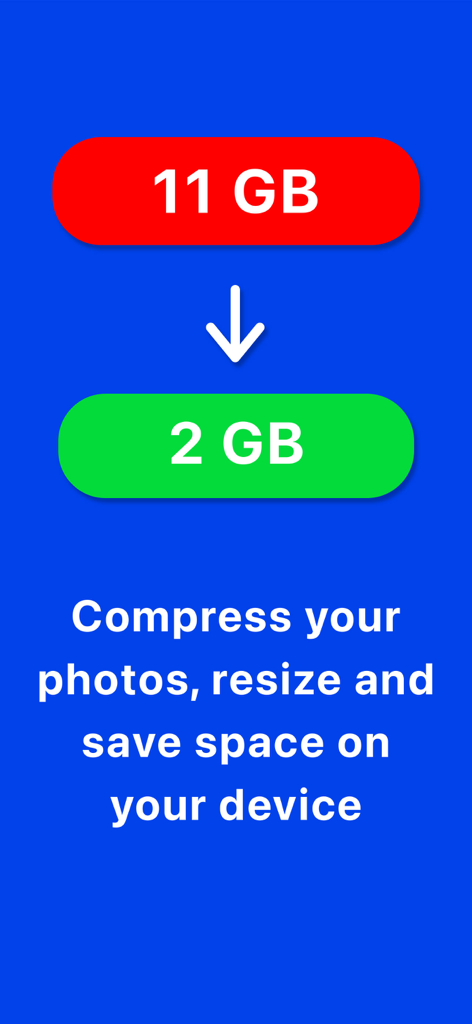 11 GB

2 GB

Compress your photos, resize and save space on your device