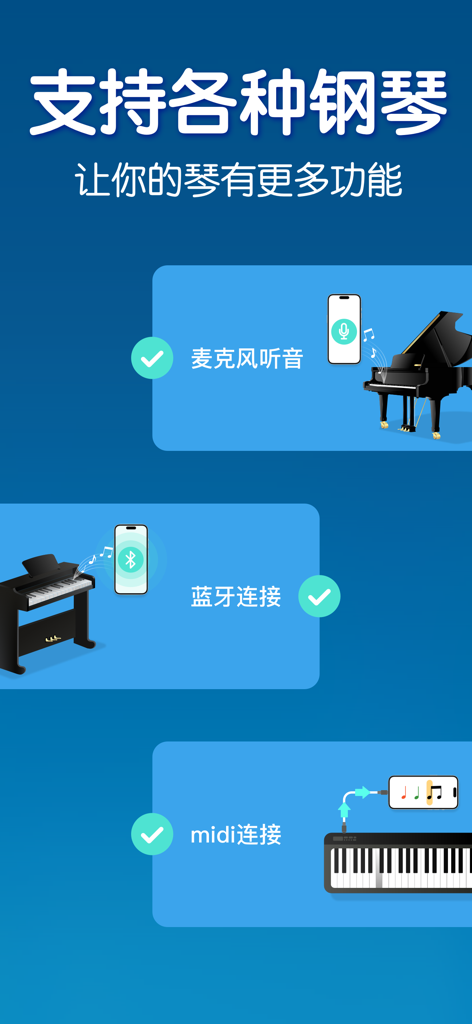 支持各种钢琴

让你的琴有更多功能

麦克风听音

蓝牙连接

midi连接