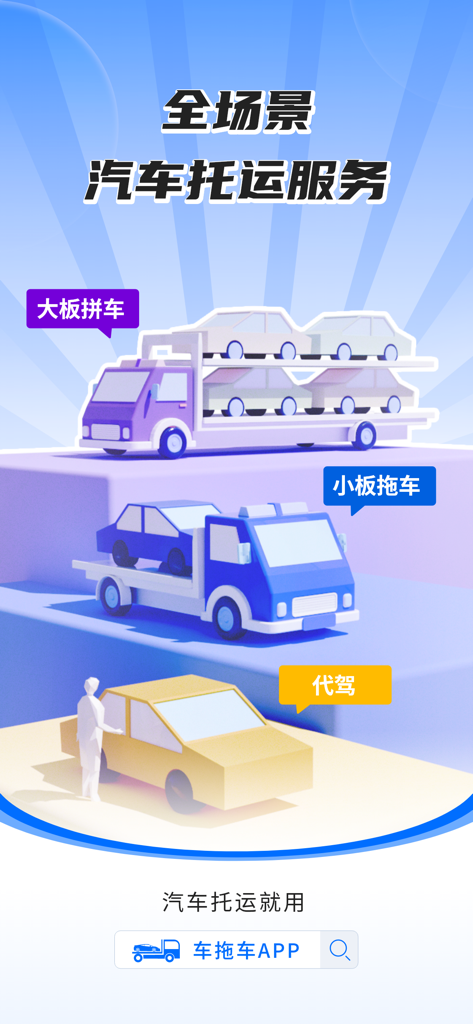 全场景
汽车托运服务

大板拼车

小板拖车

代驾

汽车托运就用

车拖车APP