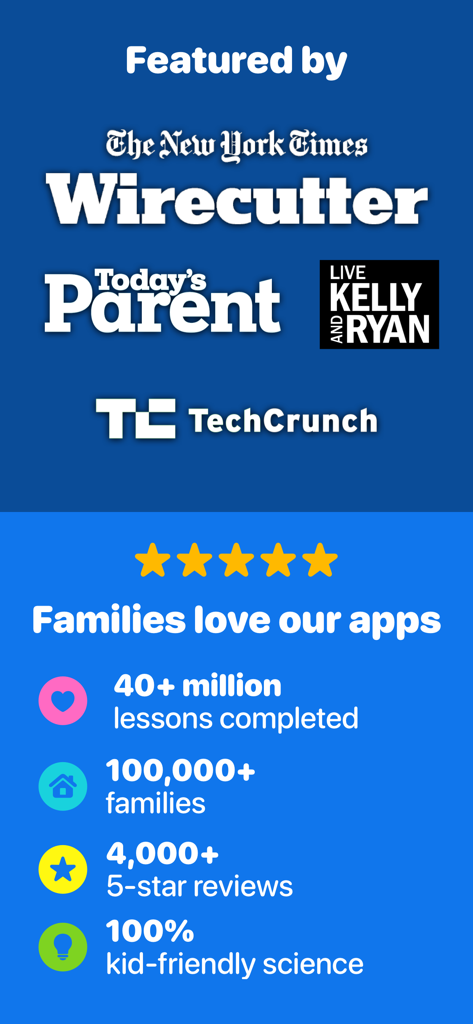 Featured by

The New York Times
Wirecutter

Today's Parent

LIVE
KELLY
AND
RYAN

TechCrunch

Families love our apps

40+ million
lessons completed

100,000+
families

4,000+
5-star reviews

100%
kid-friendly science