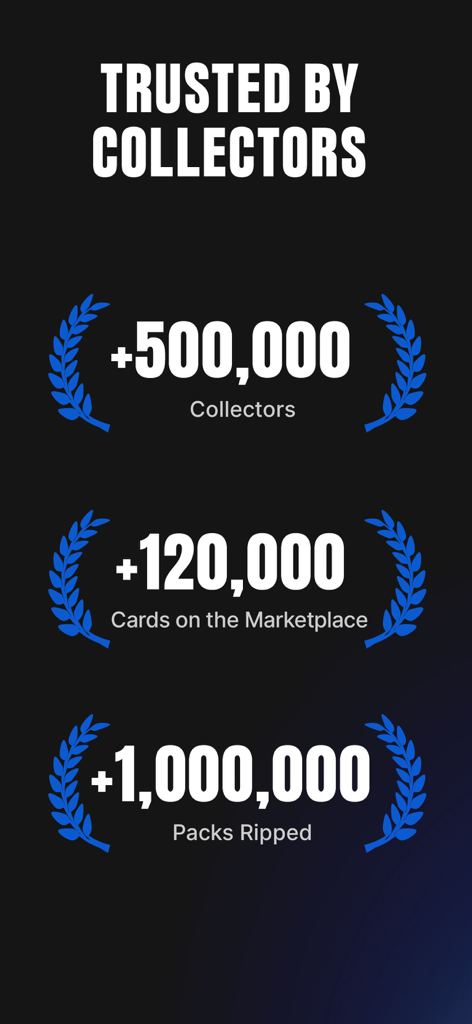 TRUSTED BY COLLECTORS

+500,000
Collectors

+120,000
Cards on the Marketplace

+1,000,000
Packs Ripped