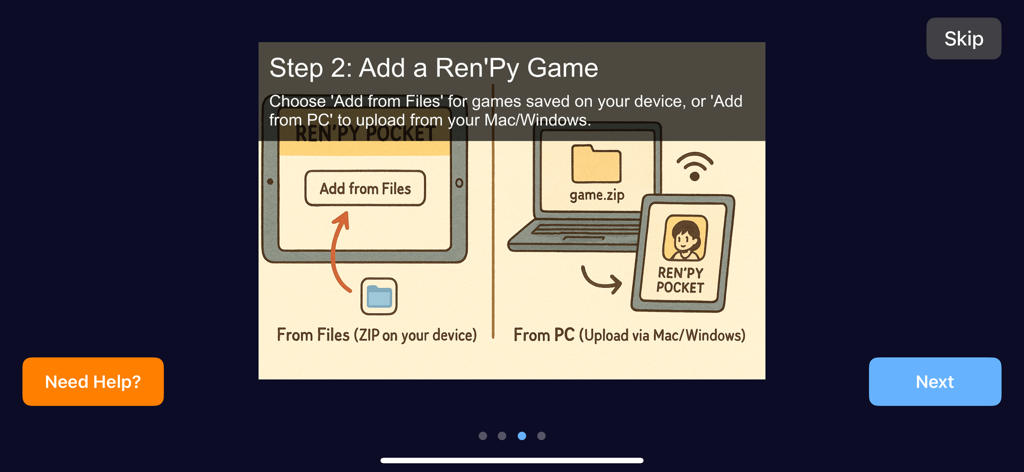 Skip

Step 2: Add a Ren'Py Game

Choose 'Add from Files' for games saved on your device, or 'Add from PC' to upload from your Mac/Windows.

REN'PY POCKET

Add from Files

From Files (ZIP on your device)

game.zip

REN'PY POCKET

From PC (Upload via Mac/Windows)

Need Help?

Next