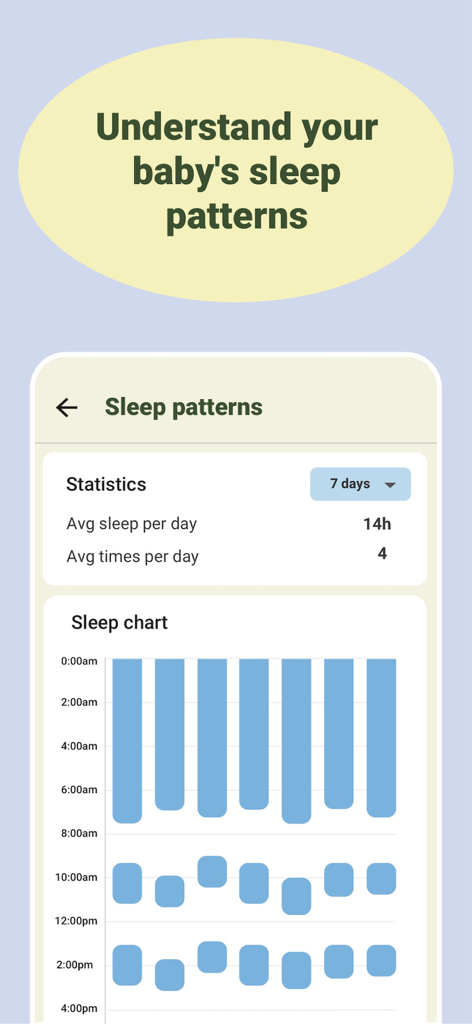 Understand your baby's sleep patterns

Sleep patterns

Statistics

7 days

Avg sleep per day 14h

Avg times per day 4

Sleep chart

0:00am

2:00am

4:00am

6:00am

8:00am

10:00am

12:00pm

2:00pm

4:00pm