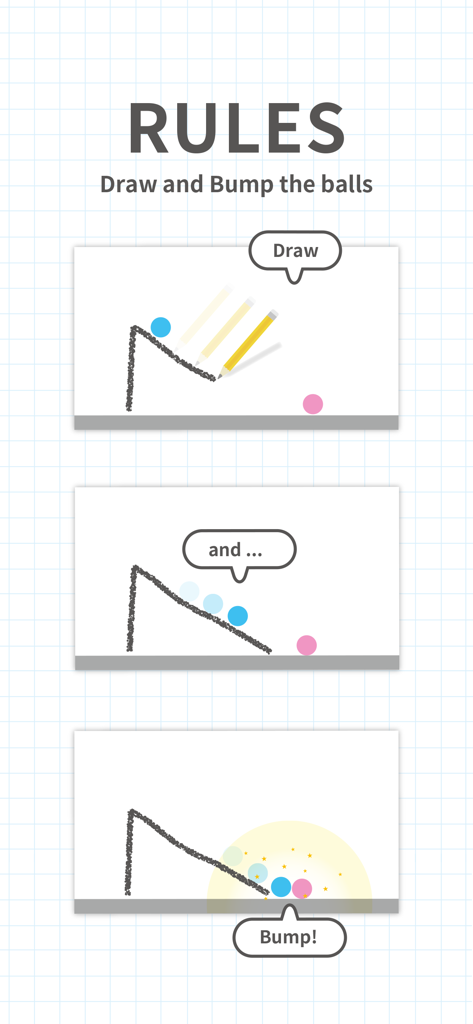 RULES

Draw and Bump the balls

Draw

and ...

Bump!