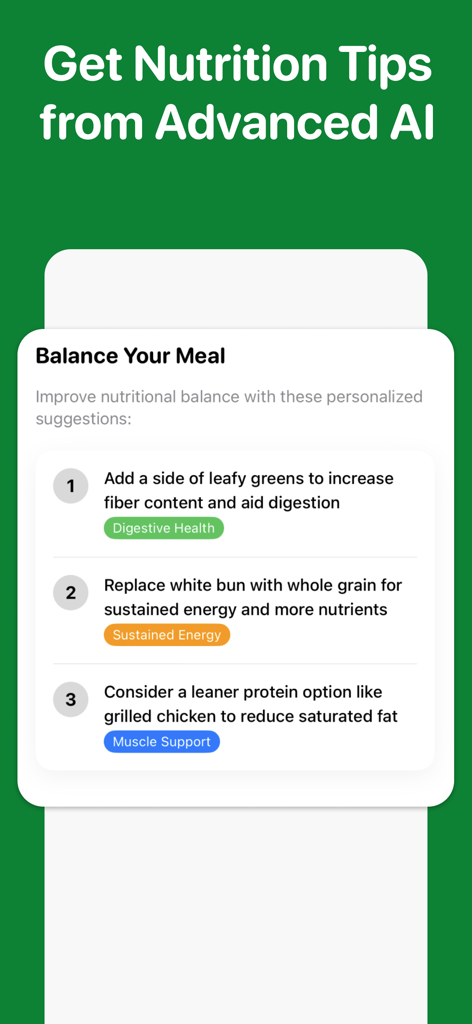 Get Nutrition Tips from Advanced AI

Balance Your Meal

Improve nutritional balance with these personalized suggestions:

1 Add a side of leafy greens to increase fiber content and aid digestion
Digestive Health

2 Replace white bun with whole grain for sustained energy and more nutrients
Sustained Energy

3 Consider a leaner protein option like grilled chicken to reduce saturated fat
Muscle Support