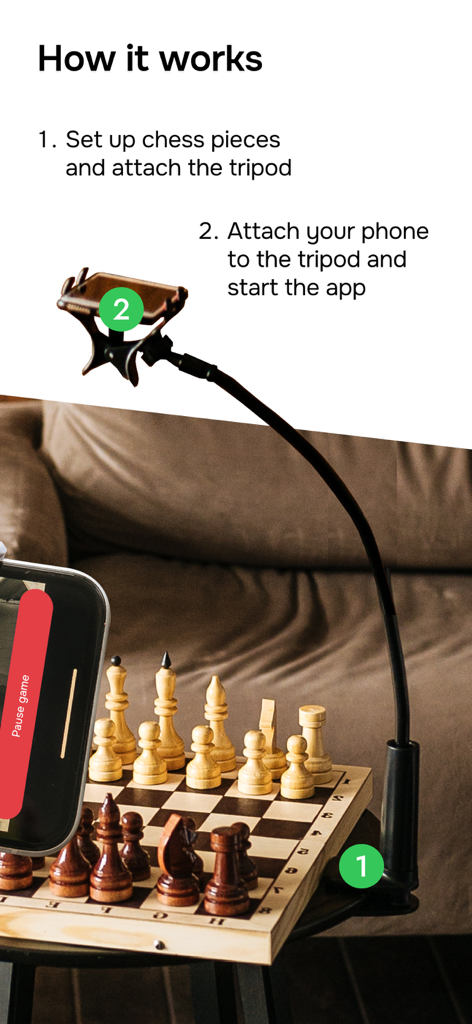 How it works

1. Set up chess pieces and attach the tripod

2. Attach your phone to the tripod and start the app

2

Pause game

1