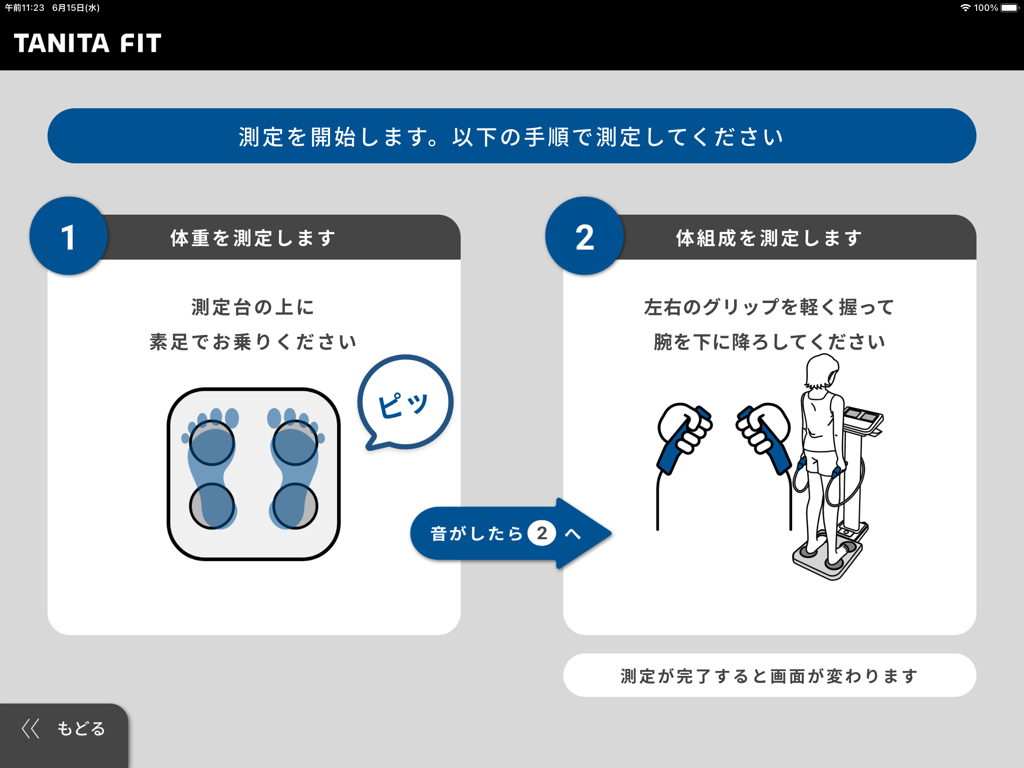 午前11:23 6月15日(水)

100%

TANITA FIT

測定を開始します。以下の手順で測定してください

1 体重を測定します

測定台の上に
素足でお乗りください

ピッ

音がしたら 2 へ

2 体組成を測定します

左右のグリップを軽く握って
腕を下に降ろしてください

測定が完了すると画面が変わります

もどる