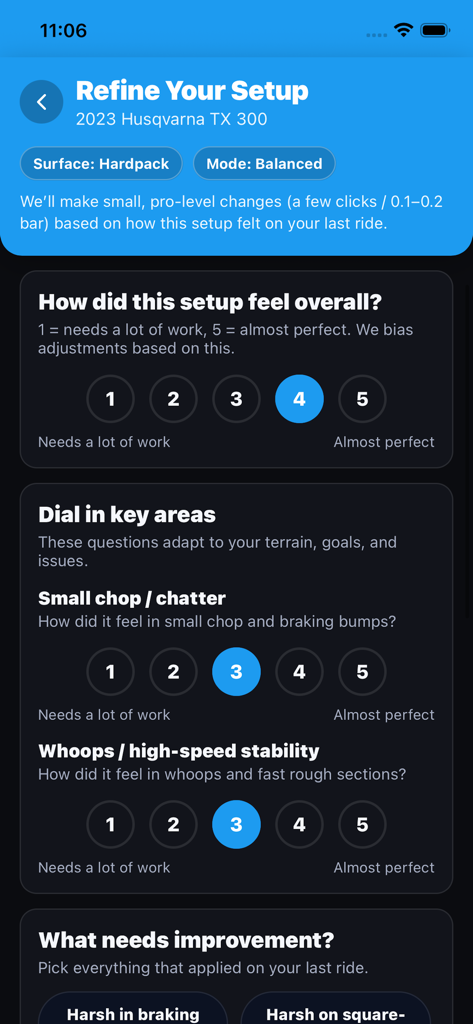 11:06

Refine Your Setup
2023 Husqvarna TX 300

Surface: Hardpack
Mode: Balanced

We'll make small, pro-level changes (a few clicks / 0.1–0.2 bar) based on how this setup felt on your last ride.

How did this setup feel overall?
1 = needs a lot of work, 5 = almost perfect. We bias adjustments based on this.

1 2 3 4 5

Needs a lot of work
Almost perfect

Dial in key areas
These questions adapt to your terrain, goals, and issues.

Small chop / chatter
How did it feel in small chop and braking bumps?

1 2 3 4 5

Needs a lot of work
Almost perfect

Whoops / high-speed stability
How did it feel in whoops and fast rough sections?

1 2 3 4 5

Needs a lot of work
Almost perfect

What needs improvement?
Pick everything that applied on your last ride.

Harsh in braking
Harsh on square-