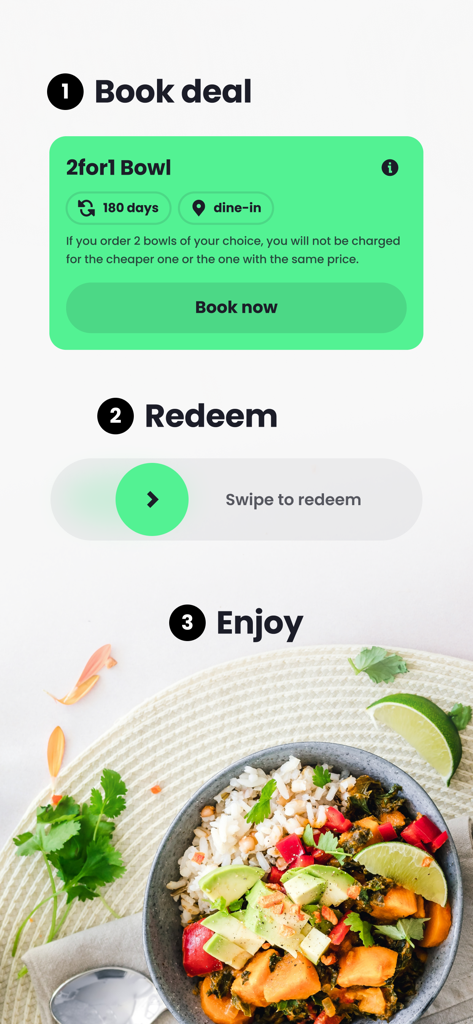 1 Book deal

2for1 Bowl

180 days

dine-in

If you order 2 bowls of your choice, you will not be charged for the cheaper one or the one with the same price.

Book now

2 Redeem

Swipe to redeem

3 Enjoy