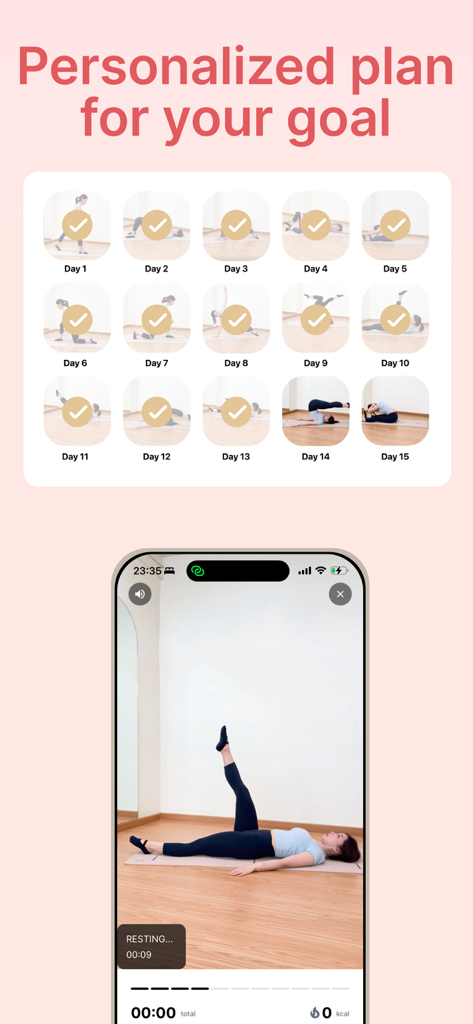 Personalized plan for your goal

Day 1
Day 2
Day 3
Day 4
Day 5
Day 6
Day 7
Day 8
Day 9
Day 10
Day 11
Day 12
Day 13
Day 14
Day 15

23:35

RESTING...
00:09

00:00 total
0 kcal