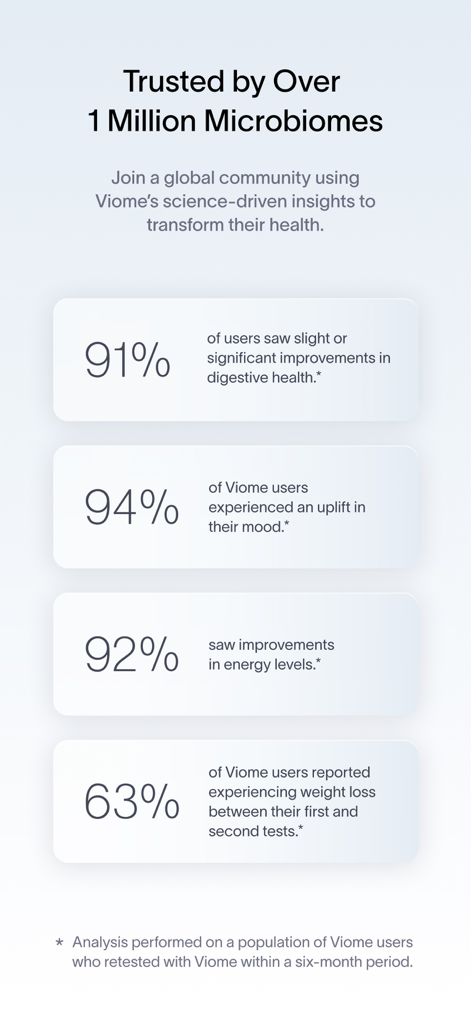 Trusted by Over 1 Million Microbiomes

Join a global community using Viome's science-driven insights to transform their health.

91% of users saw slight or significant improvements in digestive health.*

94% of Viome users experienced an uplift in their mood.*

92% saw improvements in energy levels.*

63% of Viome users reported experiencing weight loss between their first and second tests.*

* Analysis performed on a population of Viome users who retested with Viome within a six-month period.