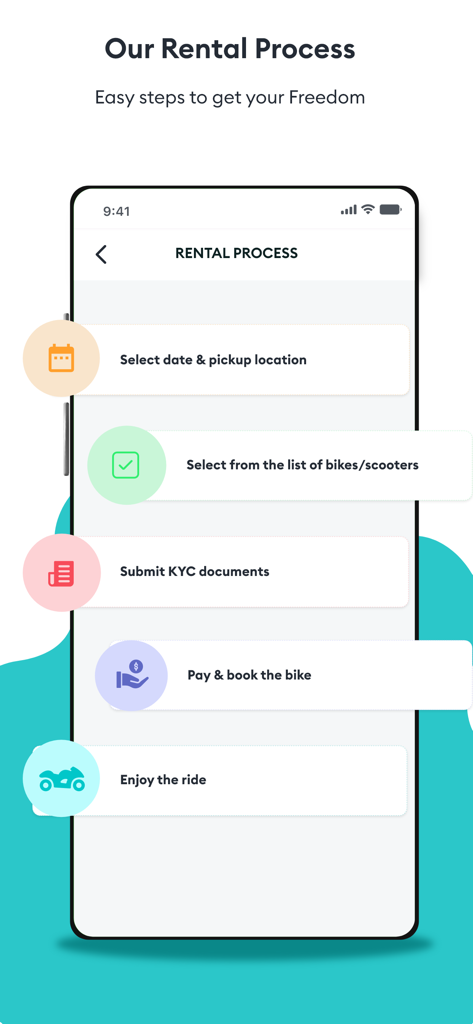 Our Rental Process

Easy steps to get your Freedom

9:41

RENTAL PROCESS

Select date & pickup location

Select from the list of bikes/scooters

Submit KYC documents

Pay & book the bike

Enjoy the ride