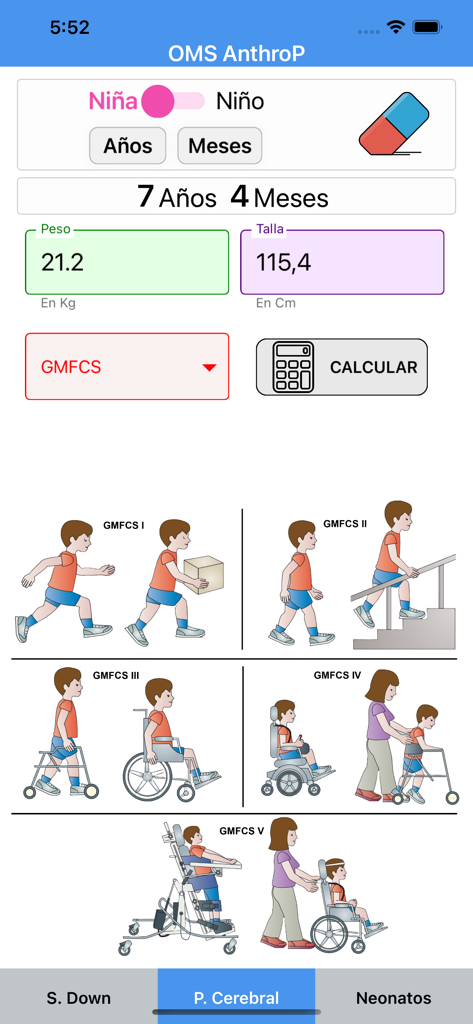 5:52

OMS AnthroP

Niña Niño

Años Meses

7 Años 4 Meses

Peso
21.2
En Kg

Talla
115,4
En Cm

GMFCS

CALCULAR

GMFCS I

GMFCS II

GMFCS III

GMFCS IV

GMFCS V

S. Down

P. Cerebral

Neonatos