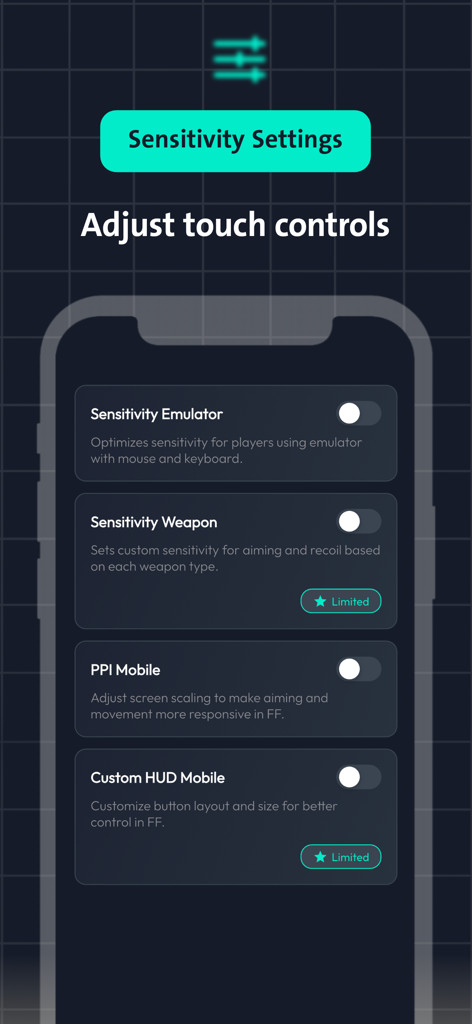 Sensitivity Settings

Adjust touch controls

Sensitivity Emulator

Optimizes sensitivity for players using emulator with mouse and keyboard.

Sensitivity Weapon

Sets custom sensitivity for aiming and recoil based on each weapon type.

Limited

PPI Mobile

Adjust screen scaling to make aiming and movement more responsive in FF.

Custom HUD Mobile

Customize button layout and size for better control in FF.

Limited