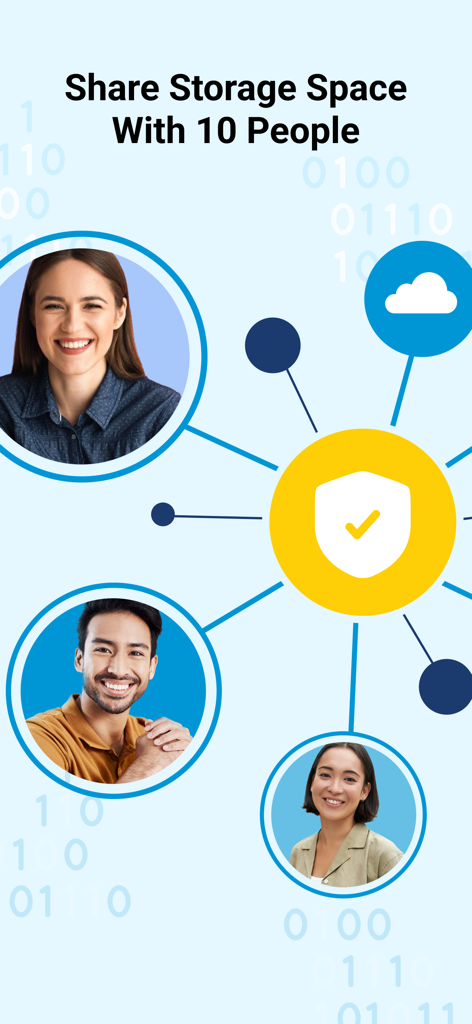 Share Storage Space With 10 People