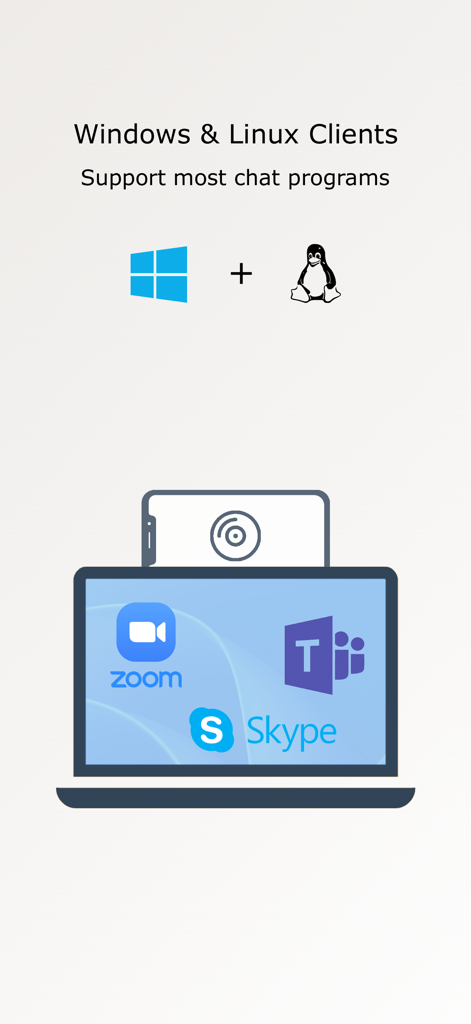 Windows & Linux Clients

Support most chat programs

+

zoom

T

S Skype