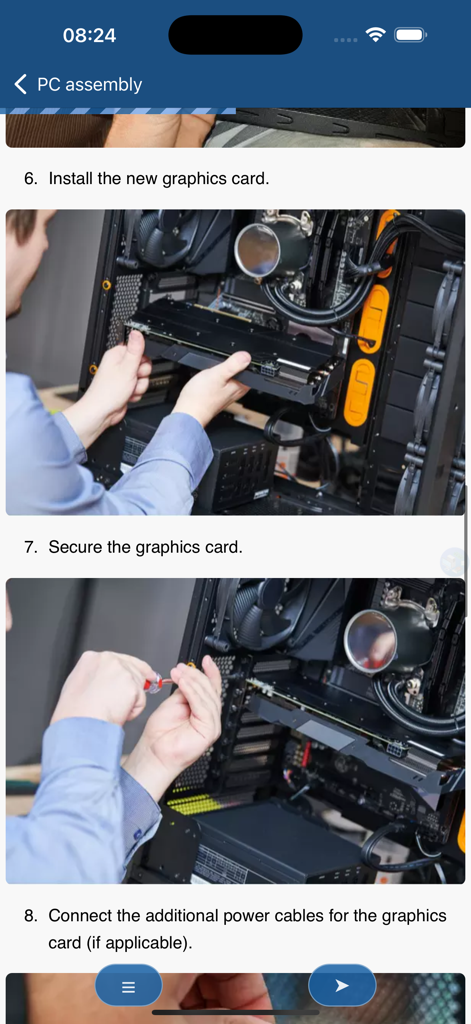 08:24

PC assembly

6. Install the new graphics card.

7. Secure the graphics card.

8. Connect the additional power cables for the graphics card (if applicable).