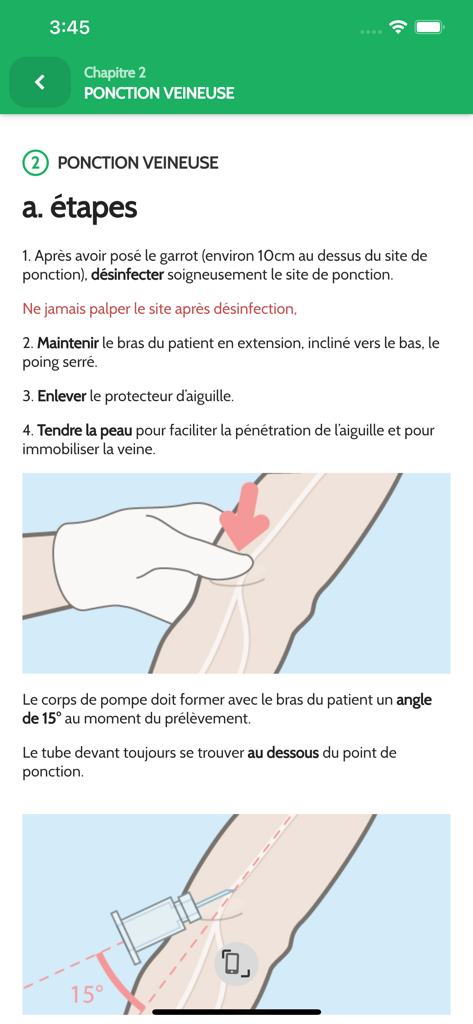 3:45

Chapitre 2
PONCTION VEINEUSE

2 PONCTION VEINEUSE

a. étapes

1. Après avoir posé le garrot (environ 10cm au dessus du site de ponction), désinfecter soigneusement le site de ponction.

Ne jamais palper le site après désinfection,

2. Maintenir le bras du patient en extension, incliné vers le bas, le poing serré.

3. Enlever le protecteur d'aiguille.

4. Tendre la peau pour faciliter la pénétration de l'aiguille et pour immobiliser la veine.

Le corps de pompe doit former avec le bras du patient un angle de 15° au moment du prélèvement.

Le tube devant toujours se trouver au dessous du point de ponction.

15°