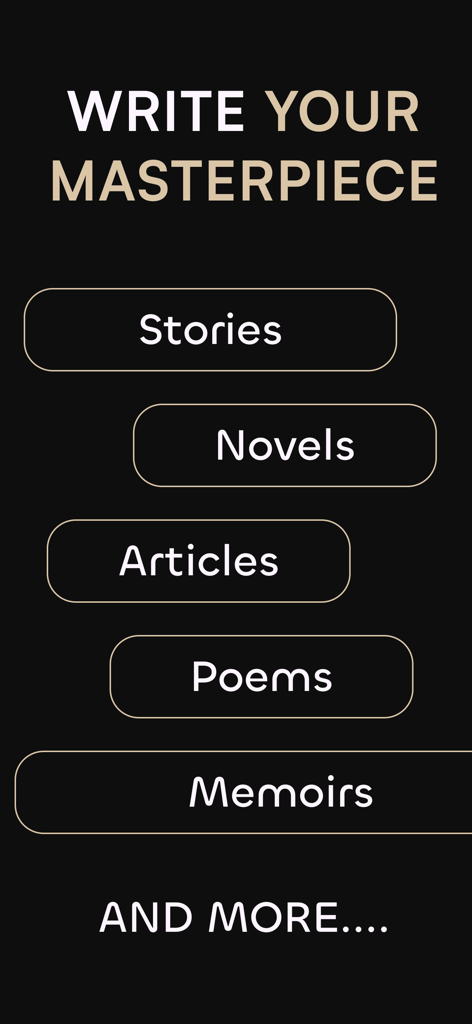 WRITE YOUR MASTERPIECE

Stories

Novels

Articles

Poems

Memoirs

AND MORE....