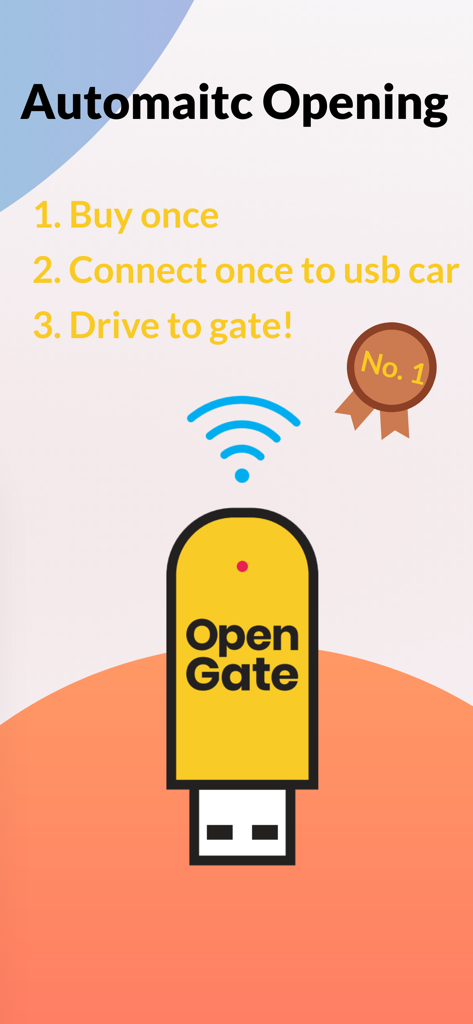 Automaitc Opening

1. Buy once
2. Connect once to usb car
3. Drive to gate!

No. 1

Open Gate