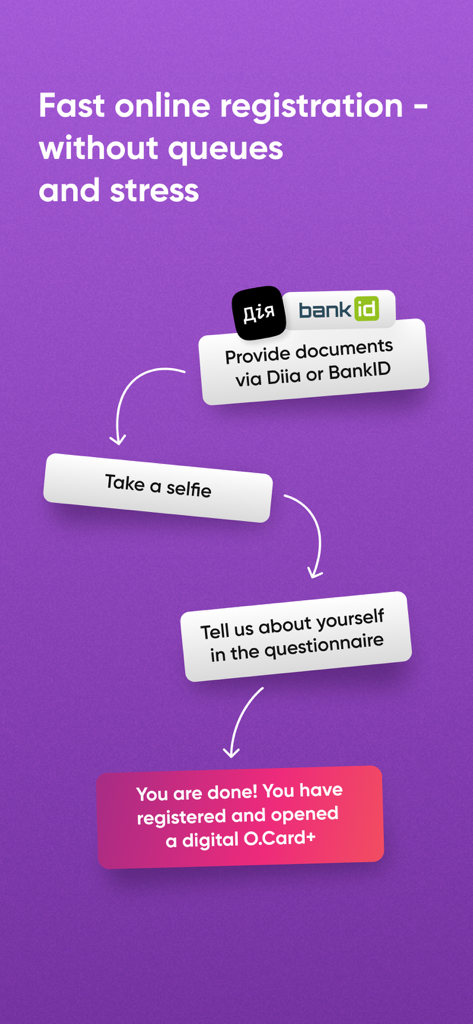 Fast online registration - without queues and stress

Дія

bank id

Provide documents via Diia or BankID

Take a selfie

Tell us about yourself in the questionnaire

You are done! You have registered and opened a digital O.Card+