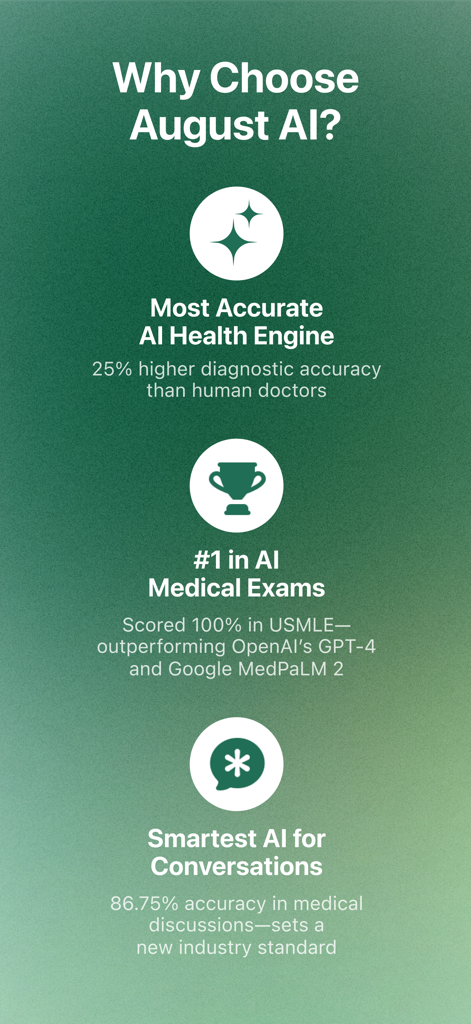 Why Choose August AI?

Most Accurate AI Health Engine

25% higher diagnostic accuracy than human doctors

#1 in AI Medical Exams

Scored 100% in USMLE—outperforming OpenAI's GPT-4 and Google MedPaLM 2

Smartest AI for Conversations

86.75% accuracy in medical discussions—sets a new industry standard